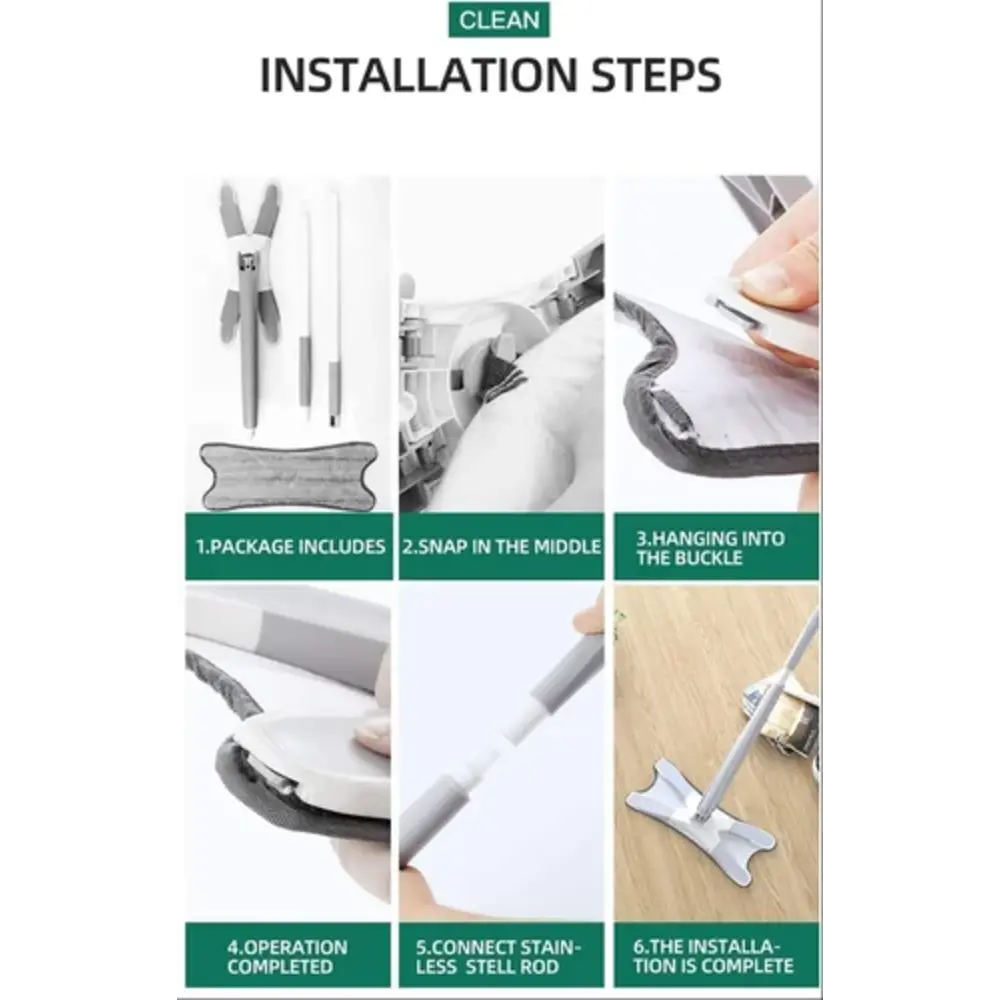 CLEAN

INSTALLATION STEPS

1.PACKAGE INCLUDES

2.SNAP IN THE MIDDLE

3.HANGING INTO THE BUCKLE

4.OPERATION COMPLETED

5.CONNECT STAINLESS STELL ROD

6.THE INSTALLATION IS COMPLETE