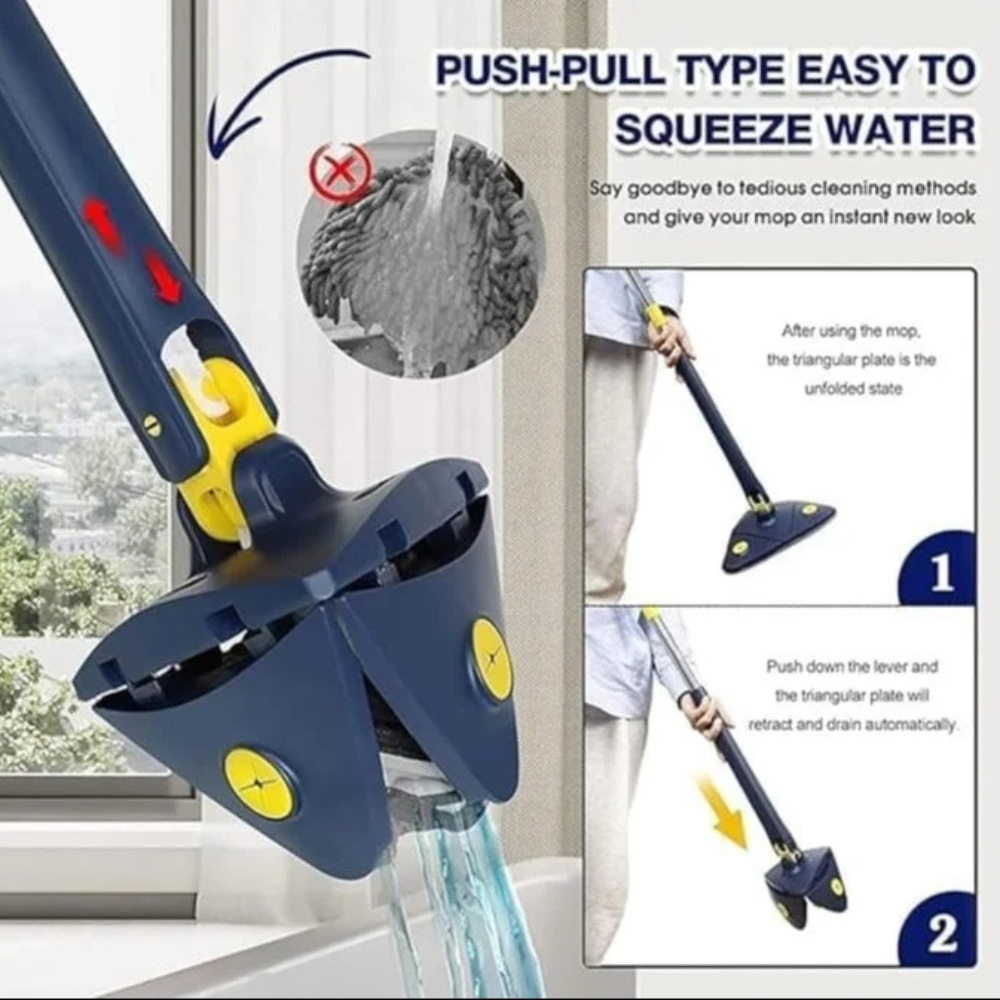 PUSH-PULL TYPE EASY TO SQUEEZE WATER

Say goodbye to tedious cleaning methods and give your mop an instant new look

After using the mop, the triangular plate is the unfolded state

1

Push down the lever and the triangular plate will retract and drain automatically.

2